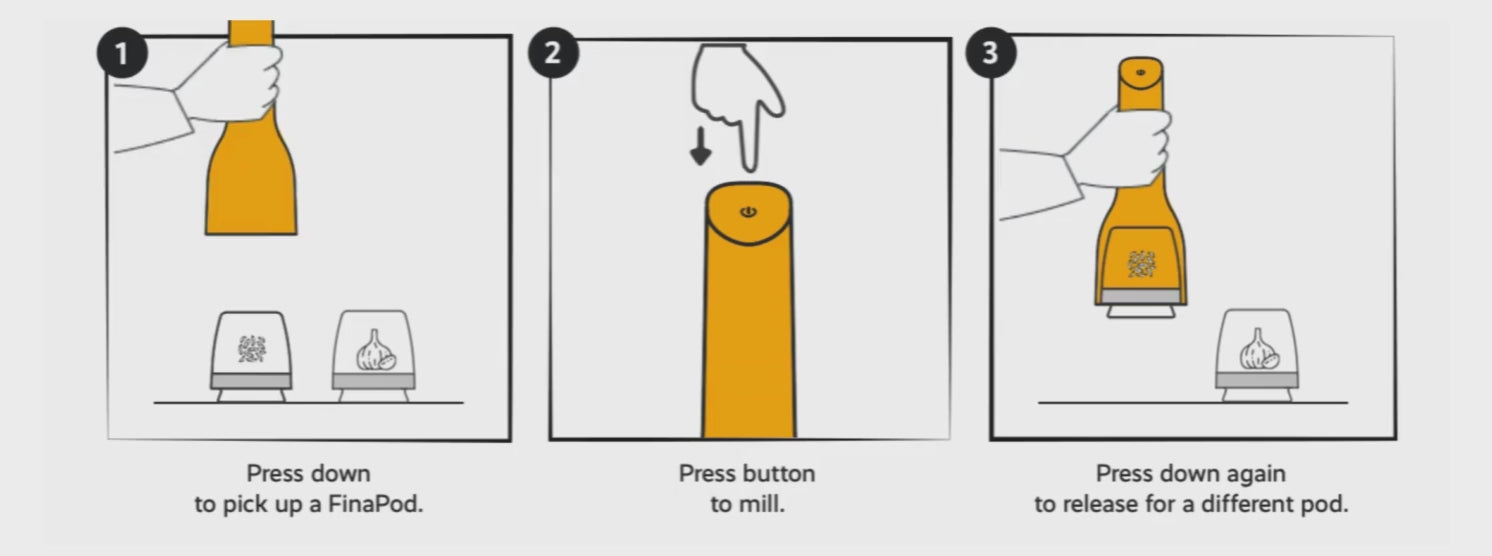 1

Press down to pick up a FinaPod.

2

Press button to mill.

3

Press down again to release for a different pod.